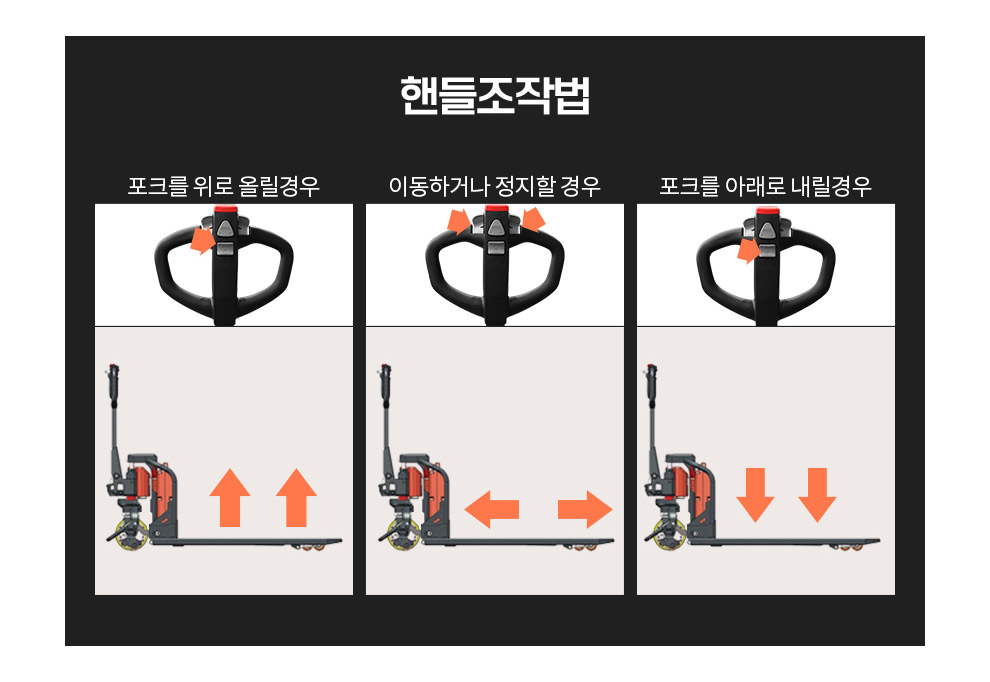 핸들조작법

포크를 위로 올릴경우

이동하거나 정지할 경우

포크를 아래로 내릴경우